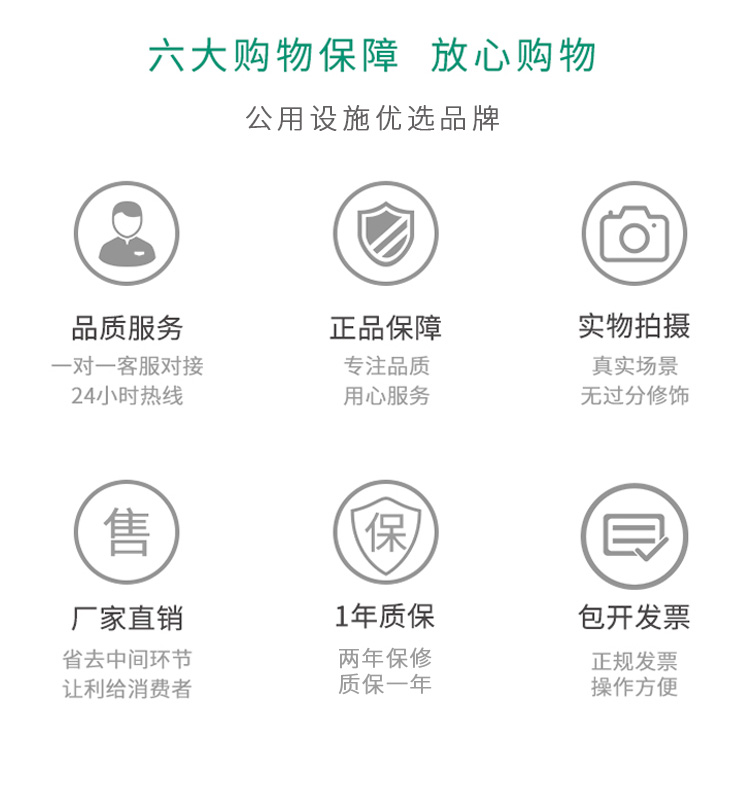 六大购物保障 放心购物

公用设施优选品牌

售

保

品质服务

一对一客服对接
24小时热线

正品保障

专注品质
用心服务

实物拍摄

真实场景
无过分修饰

厂家直销

省去中间环节
让利给消费者

1年质保

两年保修
质保一年

包开发票

正规发票
操作方便